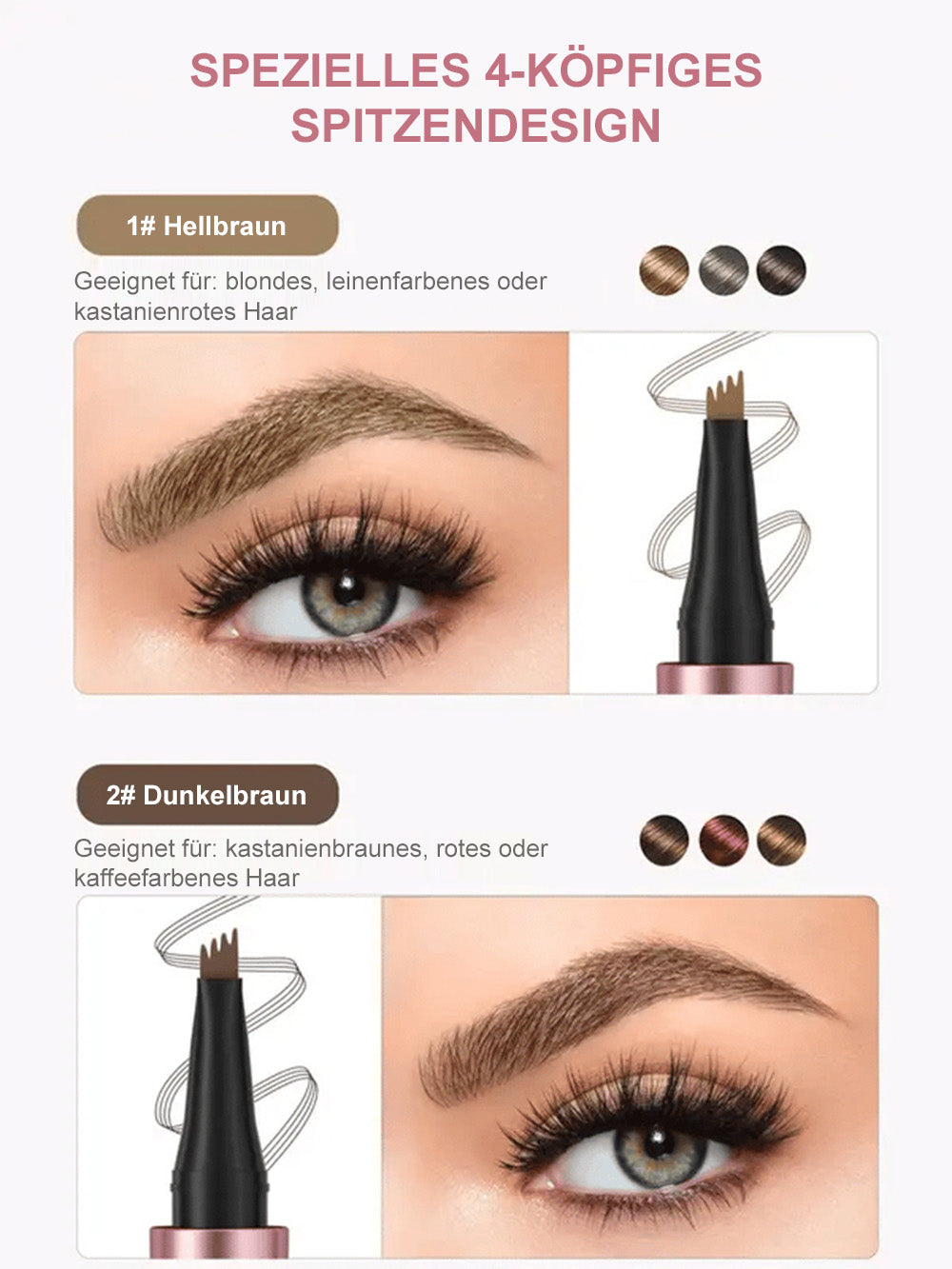 SPEZIELLES 4-KÖPFIGES SPITZENDESIGN

1# Hellbraun

Geeignet für: blondes, leinenfarbenes oder kastanienrotes Haar

2# Dunkelbraun

Geeignet für: kastanienbraunes, rotes oder kaffeefarbenes Haar