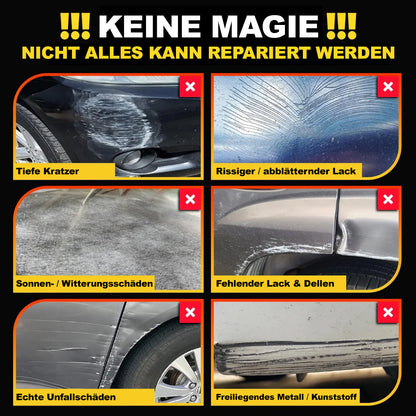 !!! KEINE MAGIE !!!
NICHT ALLES KANN REPARIERT WERDEN

Tiefe Kratzer

Rissiger / abblätternder Lack

Sonnen- / Witterungsschäden

Fehlender Lack & Dellen

Echte Unfallschäden

Freiliegendes Metall / Kunststoff