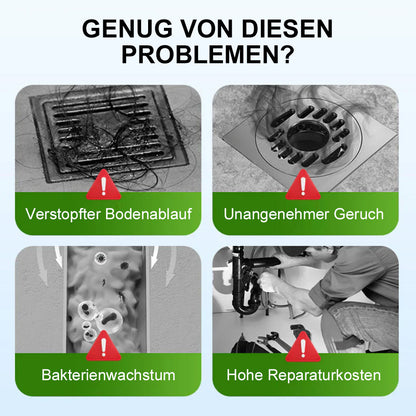 GENUG VON DIESEN PROBLEMEN?

Verstopfter Bodenablauf

Unangenehmer Geruch

Bakterienwachstum

Hohe Reparaturkosten