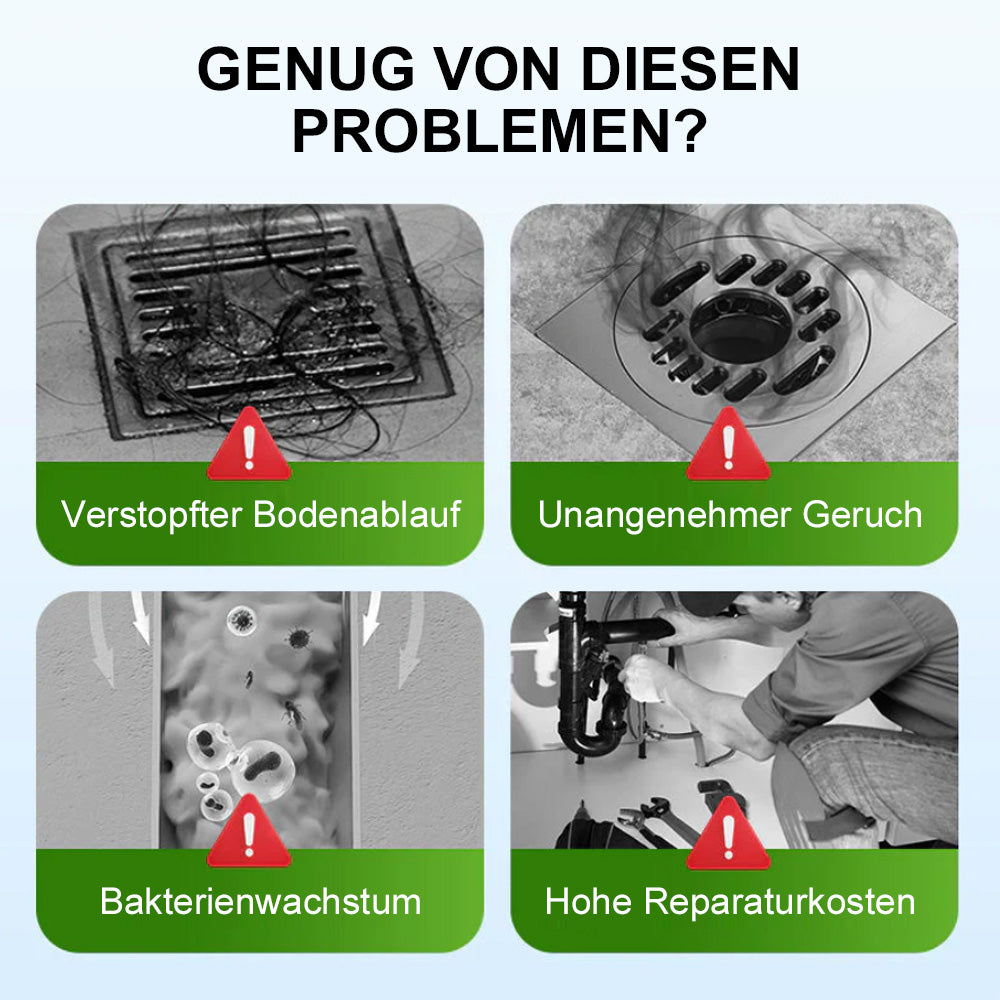 GENUG VON DIESEN PROBLEMEN?

Verstopfter Bodenablauf

Unangenehmer Geruch

Bakterienwachstum

Hohe Reparaturkosten