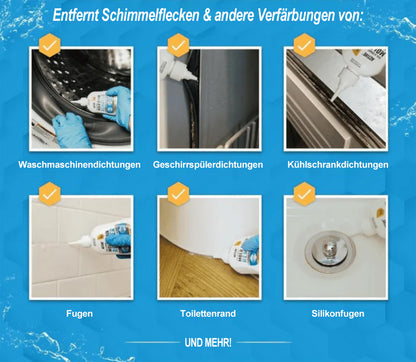 Entfernt Schimmelflecken & andere Verfärbungen von:

Waschmaschinendichtungen

Geschirrspülerdichtungen

Kühlschrankdichtungen

Fugen

Toilettenrand

Silikonfugen

UND MEHR!