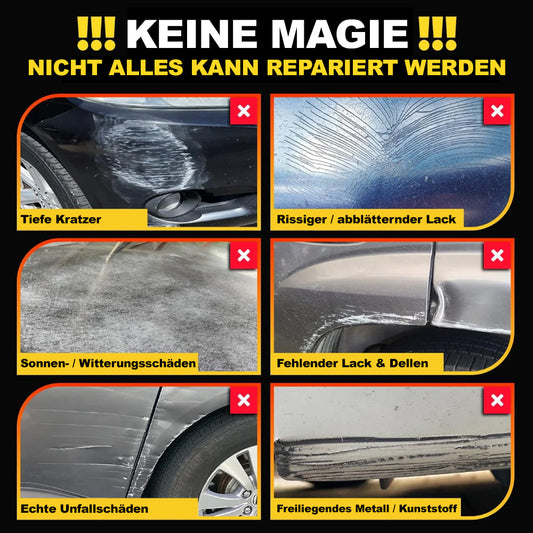 !!! KEINE MAGIE !!!
NICHT ALLES KANN REPARIERT WERDEN

Tiefe Kratzer

Rissiger / abblätternder Lack

Sonnen- / Witterungsschäden

Fehlender Lack & Dellen

Echte Unfallschäden

Freiliegendes Metall / Kunststoff